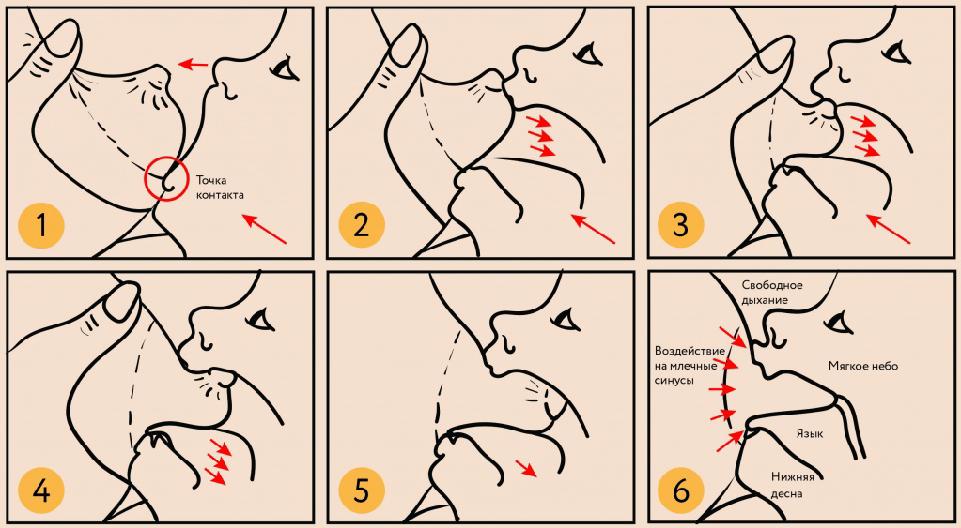 Точка контакта

1

2

3

4

5

Свободное дыхание

Воздействие на млечные синусы

Мягкое небо

Язык

Нижняя десна

6